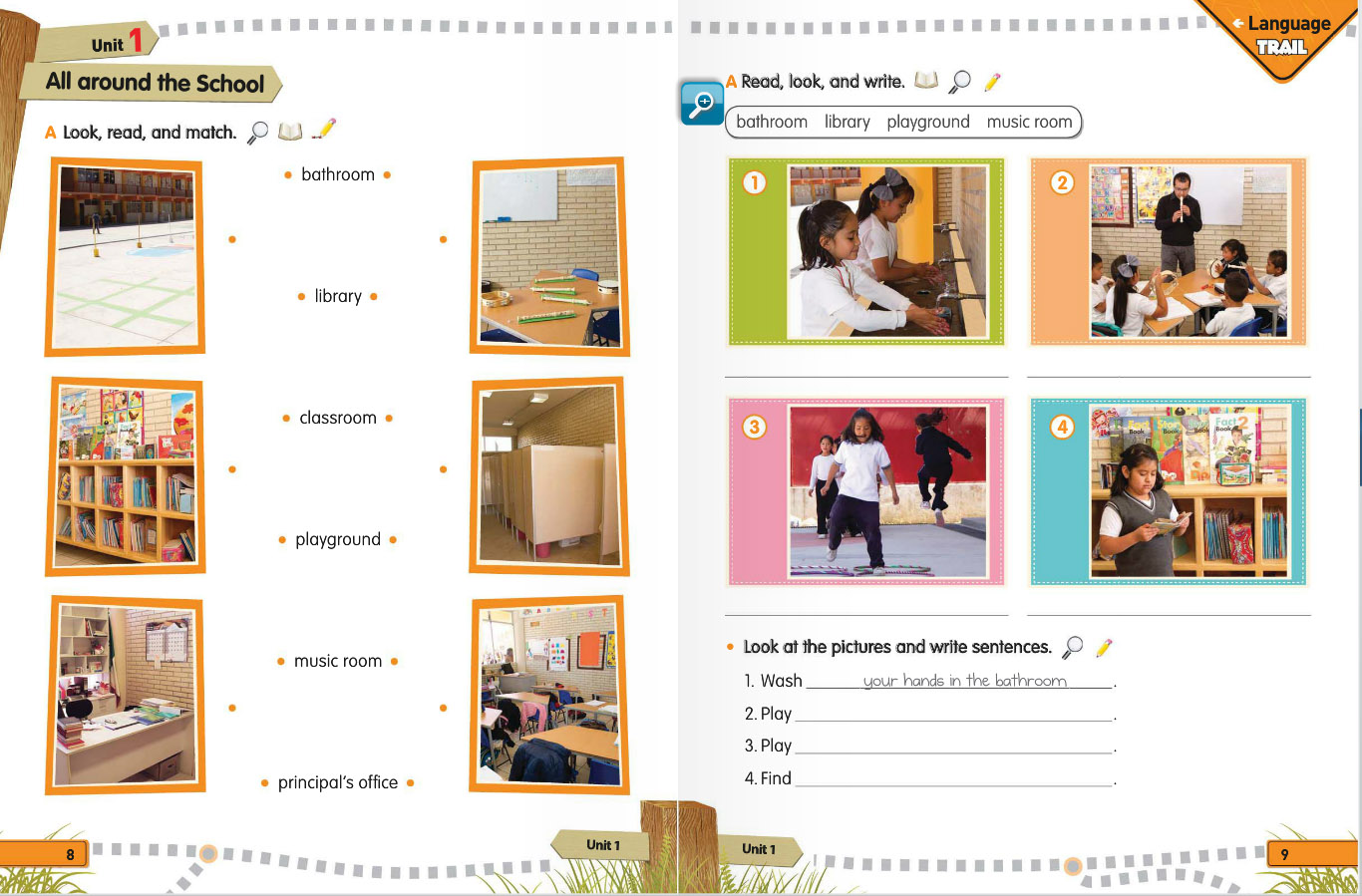 Unit 1

All around the School

A Look, read, and match.

bathroom

library

classroom

playground

music room

principal's office

8

Unit 1

Language TRAIL

A Read, look, and write.

bathroom library playground music room

1

2

3

4

Look at the pictures and write sentences.

1. Wash your hands in the bathroom.

2. Play ______.

3. Play ______.

4. Find ______.

Unit 1

9